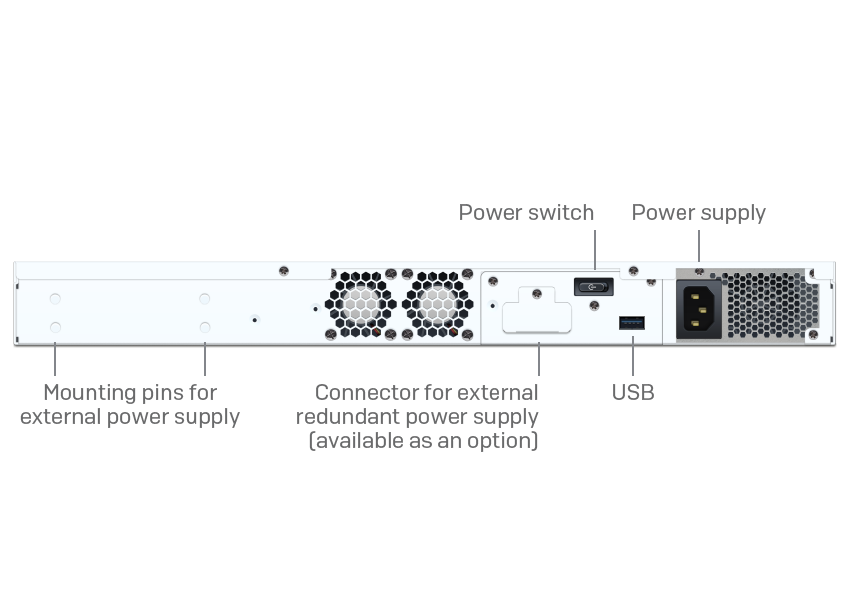 Power switch

Power supply

Mounting pins for external power supply

Connector for external redundant power supply (available as an option)

USB